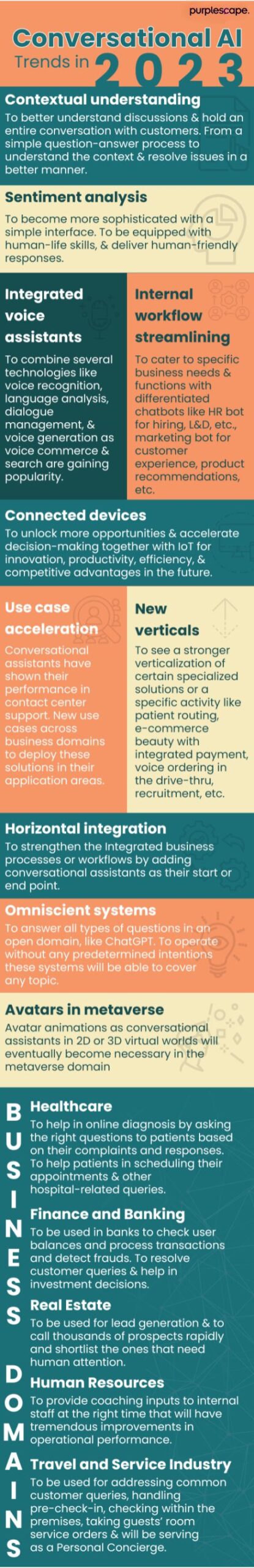 purplescape.

Conversational AI
Trends in 2023

Contextual understanding
To better understand discussions & hold an entire conversation with customers. From a simple question-answer process to understand the context & resolve issues in a better manner.

Sentiment analysis
To become more sophisticated with a simple interface. To be equipped with human-life skills, & deliver human-friendly responses.

Integrated voice assistants
To combine several technologies like voice recognition, language analysis, dialogue management, & voice generation as voice commerce & search are gaining popularity.

Internal workflow streamlining
To cater to specific business needs & functions with differentiated chatbots like HR bot for hiring, L&D, etc., marketing bot for customer experience, product recommendations, etc.

Connected devices
To unlock more opportunities & accelerate decision-making together with IoT for innovation, productivity, efficiency, & competitive advantages in the future.

Use case acceleration
Conversational assistants have shown their performance in contact center support. New use cases across business domains to deploy these solutions in their application areas.

New verticals
To see a stronger verticalization of certain specialized solutions or a specific activity like patient routing, e-commerce beauty with integrated payment, voice ordering in the drive-thru, recruitment, etc.

Horizontal integration
To strengthen the Integrated business processes or workflows by adding conversational assistants as their start or end point.

Omniscient systems
To answer all types of questions in an open domain, like ChatGPT. To operate without any predetermined intentions these systems will be able to cover any topic.

Avatars in metaverse
Avatar animations as conversational assistants in 2D or 3D virtual worlds will eventually become necessary in the metaverse domain

BUSINESS DOMAINS

Healthcare
To help in online diagnosis by asking the right questions to patients based on their complaints and responses. To help patients in scheduling their appointments & other hospital-related queries.

Finance and Banking
To be used in banks to check user balances and process transactions and detect frauds. To resolve customer queries & help in investment decisions.

Real Estate
To be used for lead generation & to call thousands of prospects rapidly and shortlist the ones that need human attention.

Human Resources
To provide coaching inputs to internal staff at the right time that will have tremendous improvements in operational performance.

Travel and Service Industry
To be used for addressing common customer queries, handling pre-check-in, checking within the premises, taking guests' room service orders & will be serving as a Personal Concierge.